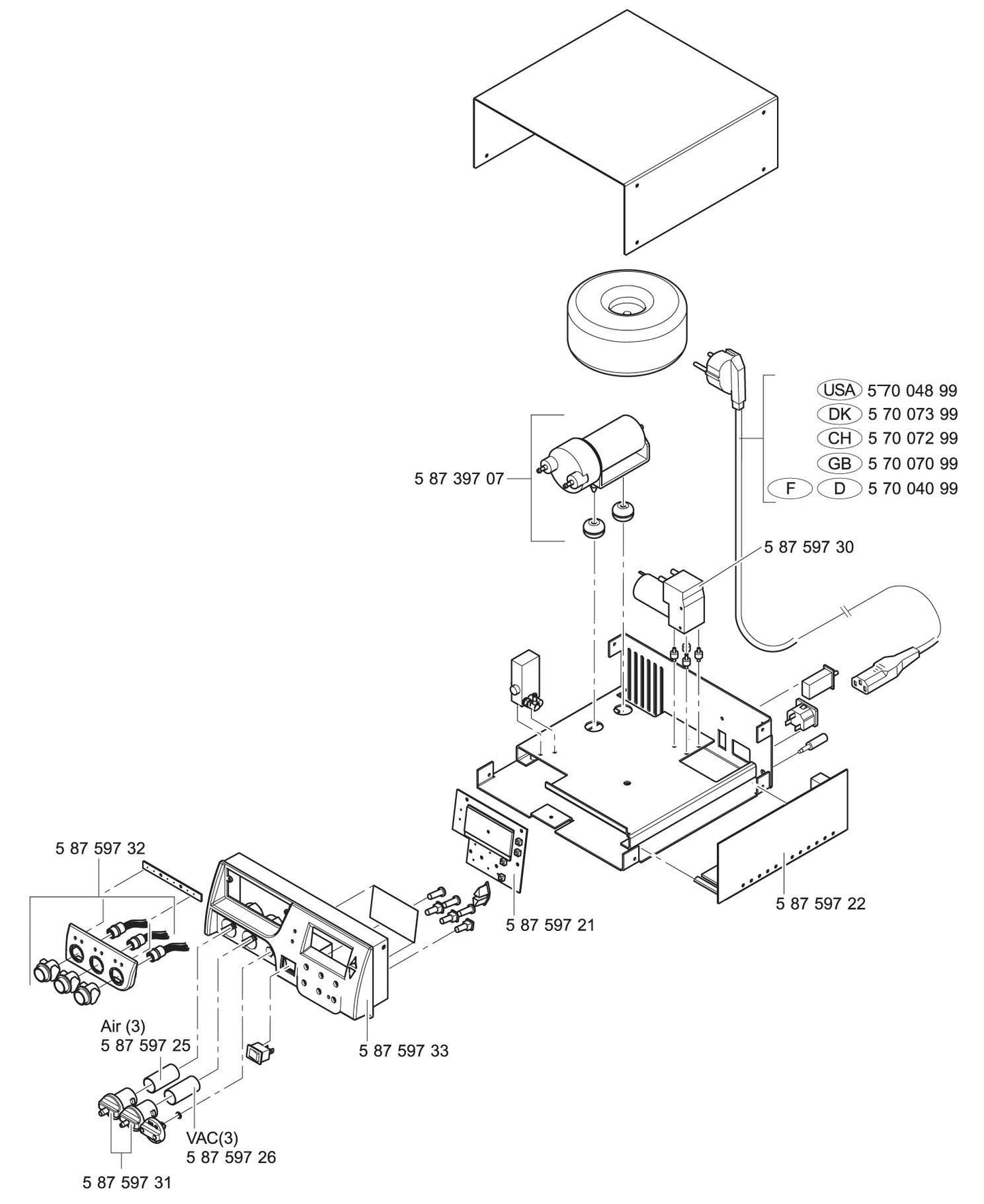 USA 5 70 048 99
DK 5 70 073 99
CH 5 70 072 99
GB 5 70 070 99
F D 5 70 040 99

5 87 397 07

5 87 597 30

5 87 597 32

5 87 597 21

5 87 597 22

Air (3)
5 87 597 25

5 87 597 33

VAC(3)
5 87 597 26

5 87 597 31